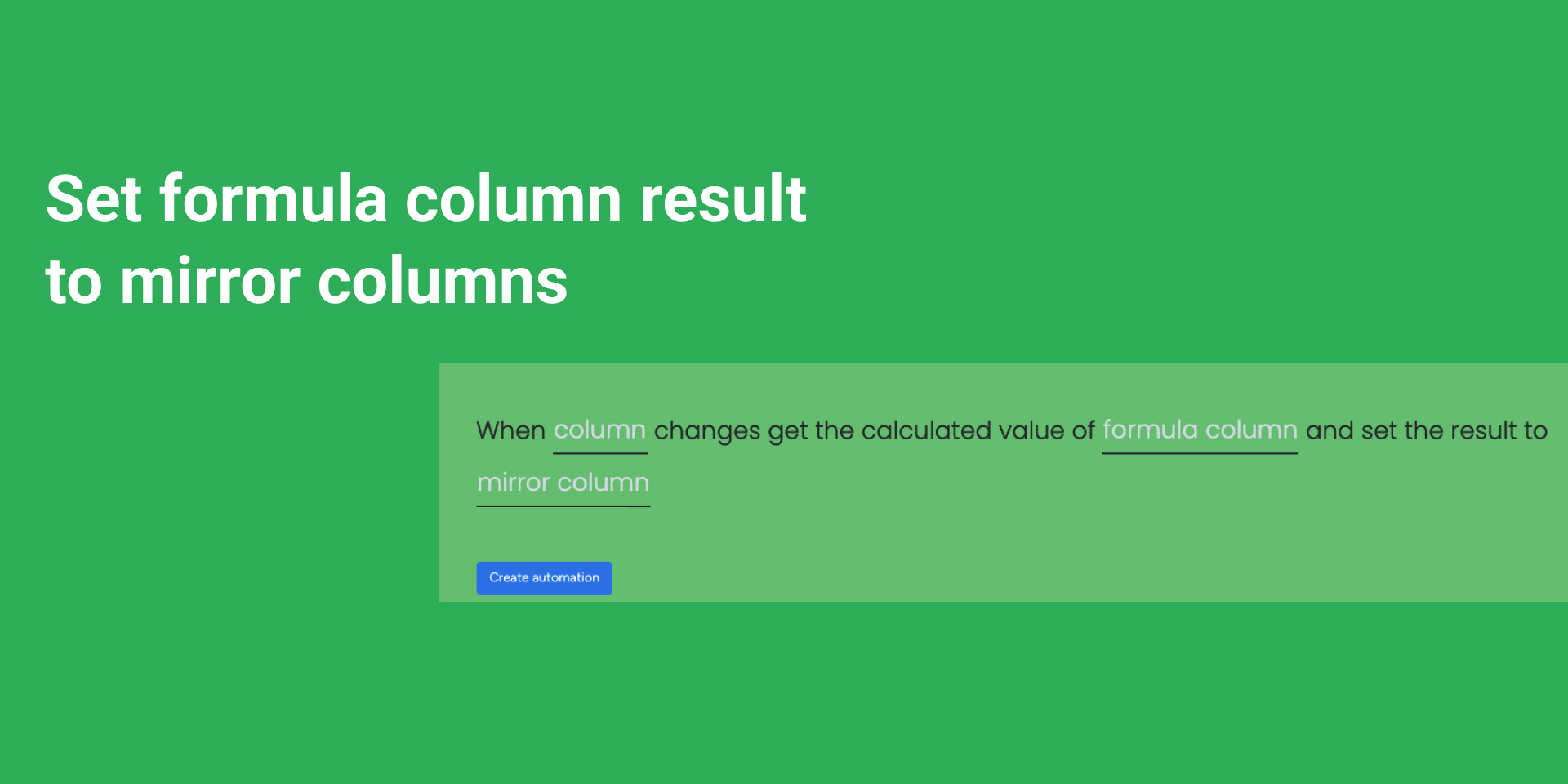 Set formula column result to mirror columns

When column changes get the calculated value of formula column and set the result to mirror column

Create automation